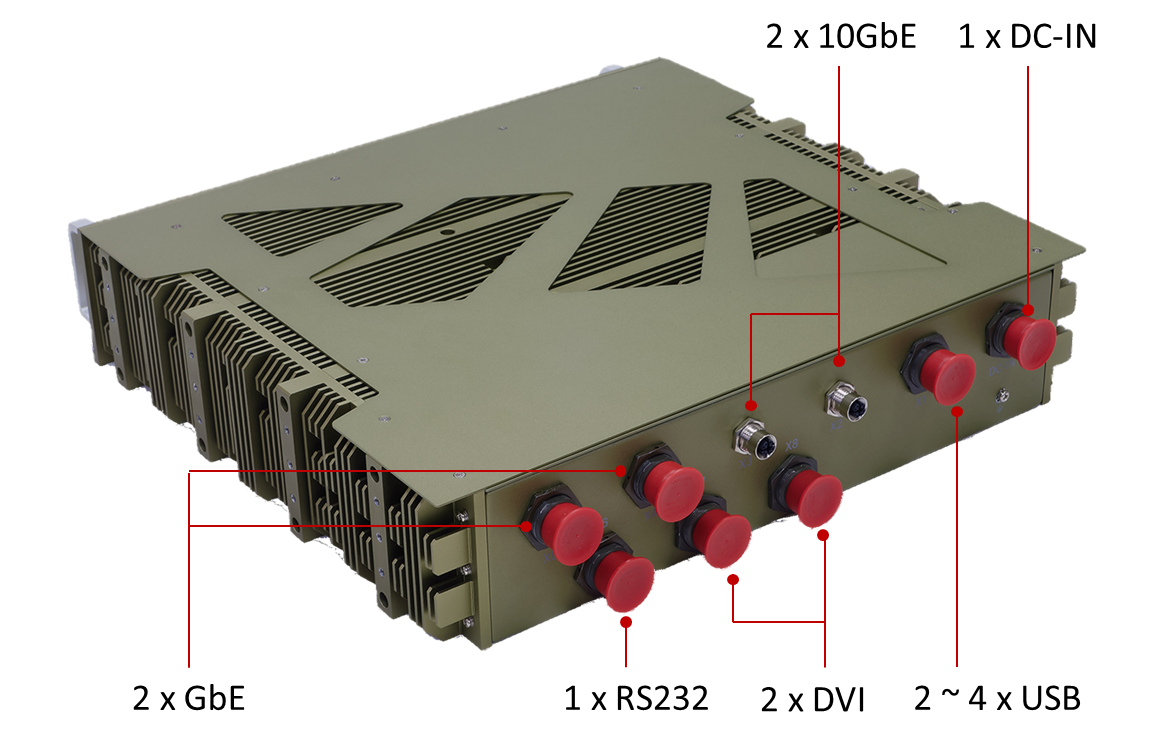 2 x 10GbE
1 x DC-IN
2 x GbE
1 x RS232
2 x DVI
2 ~ 4 x USB