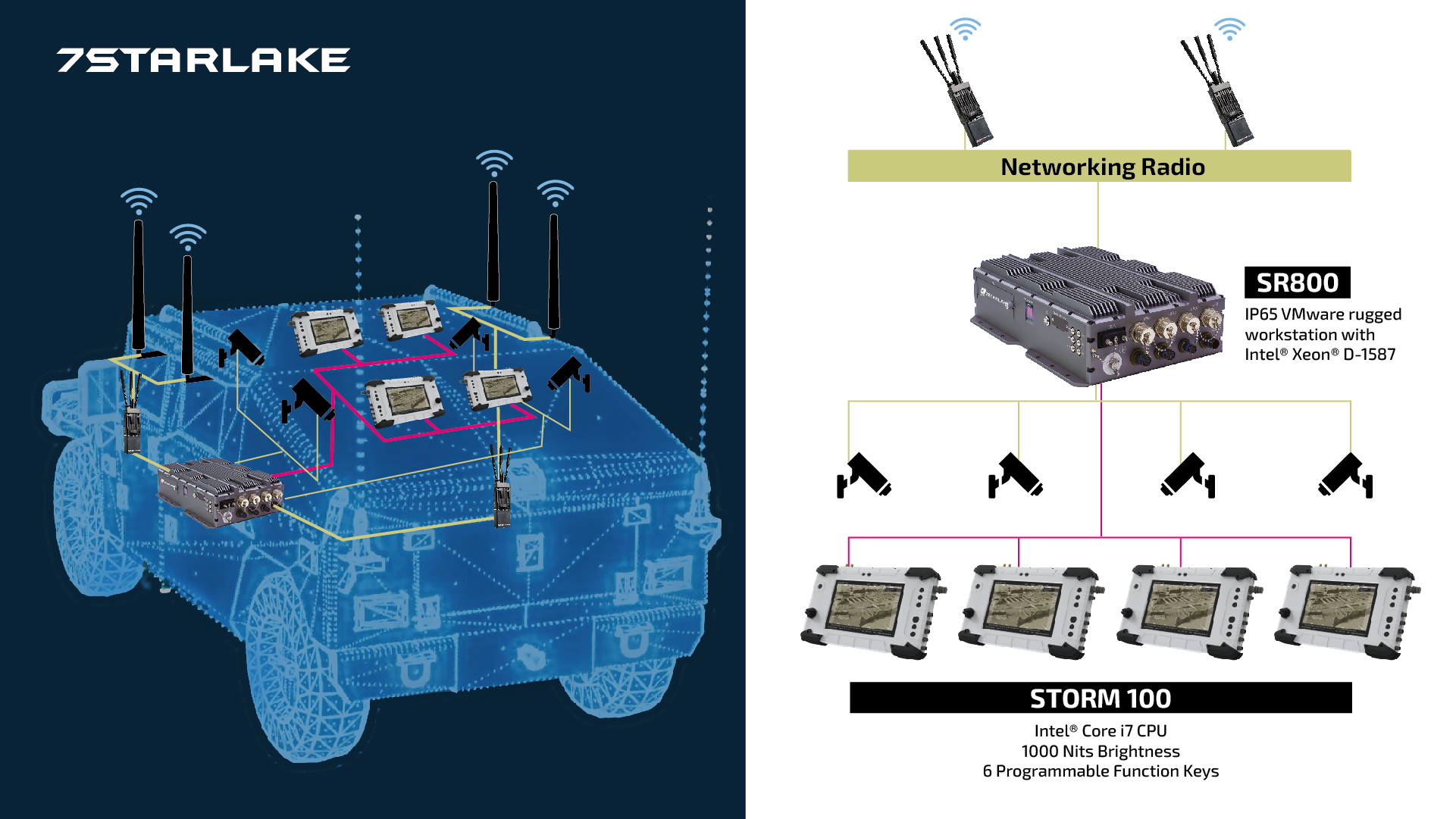 7STARLAKE

Networking Radio

SR800
IP65 VMware rugged workstation with Intel® Xeon® D-1587

STORM 100
Intel® Core i7 CPU
1000 Nits Brightness
6 Programmable Function Keys