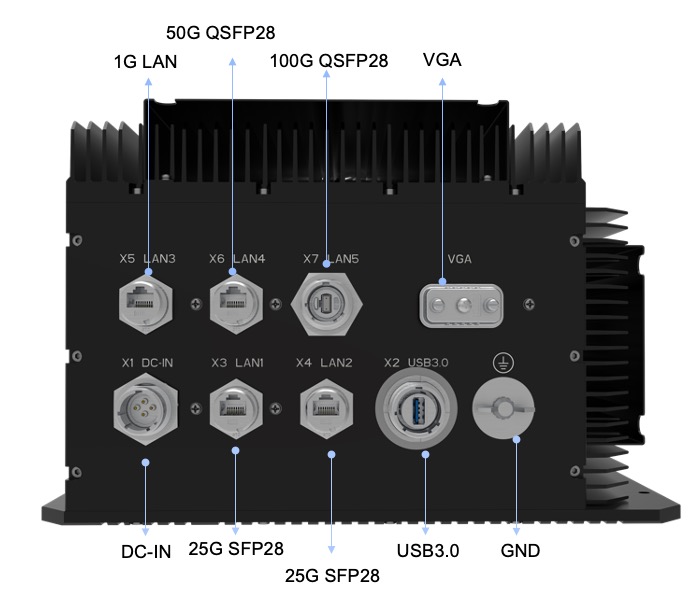 50G QSFP28

1G LAN

100G QSFP28

VGA

X5 LAN3

X6 LAN4

X7 LAN5

VGA

X1 DC-IN

X3 LAN1

X4 LAN2

X2 USB3.0

DC-IN

25G SFP28

25G SFP28

USB3.0

GND