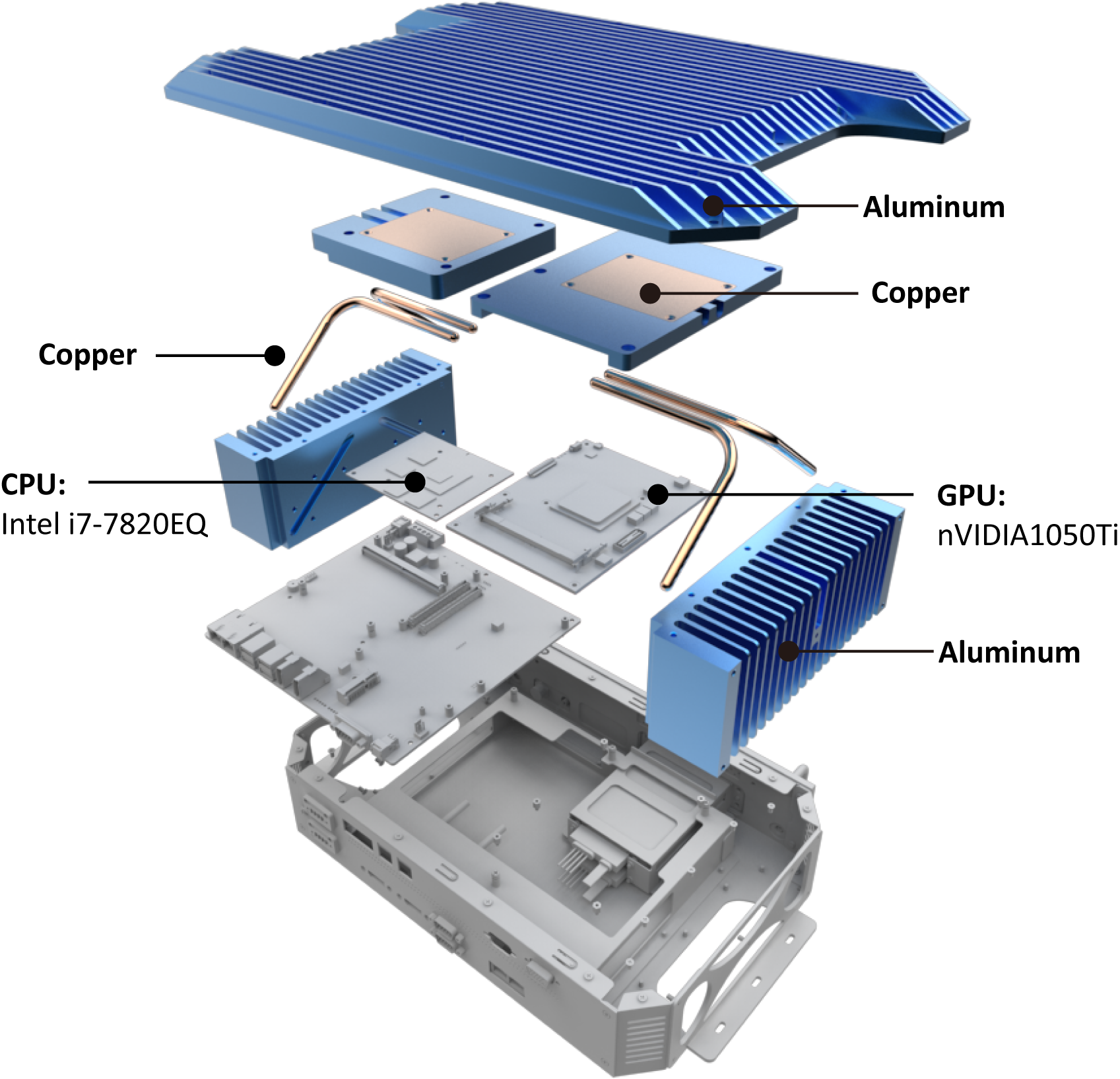 Aluminum

Copper

Copper

CPU:
Intel i7-7820EQ

GPU:
nVIDIA1050Ti

Aluminum