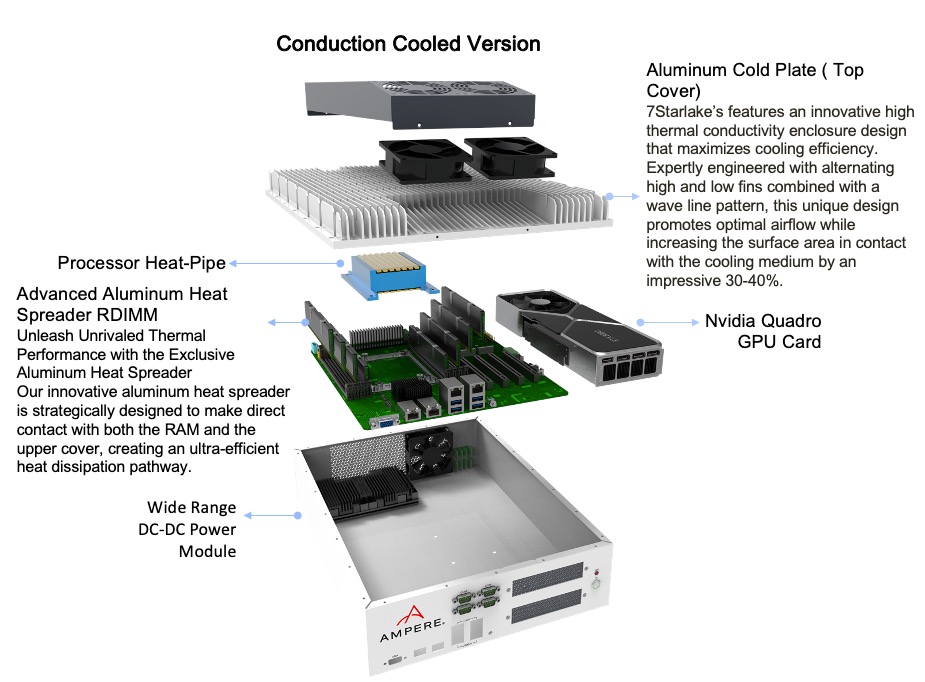 Conduction Cooled Version

Aluminum Cold Plate ( Top Cover)
7Starlake's features an innovative high thermal conductivity enclosure design that maximizes cooling efficiency. Expertly engineered with alternating high and low fins combined with a wave line pattern, this unique design promotes optimal airflow while increasing the surface area in contact with the cooling medium by an impressive 30-40%.

Processor Heat-Pipe

Advanced Aluminum Heat Spreader RDIMM
Unleash Unrivaled Thermal Performance with the Exclusive Aluminum Heat Spreader
Our innovative aluminum heat spreader is strategically designed to make direct contact with both the RAM and the upper cover, creating an ultra-efficient heat dissipation pathway.

Nvidia Quadro GPU Card

Wide Range DC-DC Power Module

AMPERE.