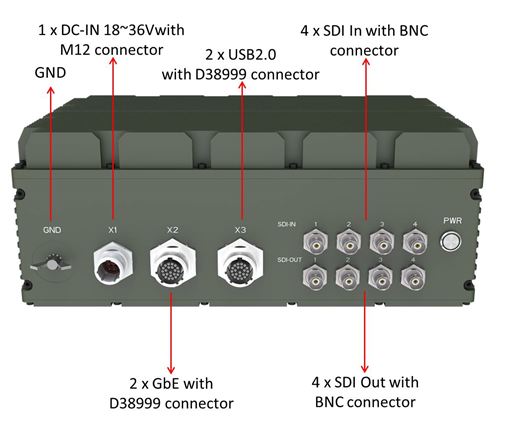 1 x DC-IN 18~36Vwith M12 connector

GND

2 x USB2.0 with D38999 connector

4 x SDI In with BNC connector

GND

X1

X2

X3

SDI-IN 1 2 3 4

SDI-OUT 1 2 3 4

PWR

2 x GbE with D38999 connector

4 x SDI Out with BNC connector