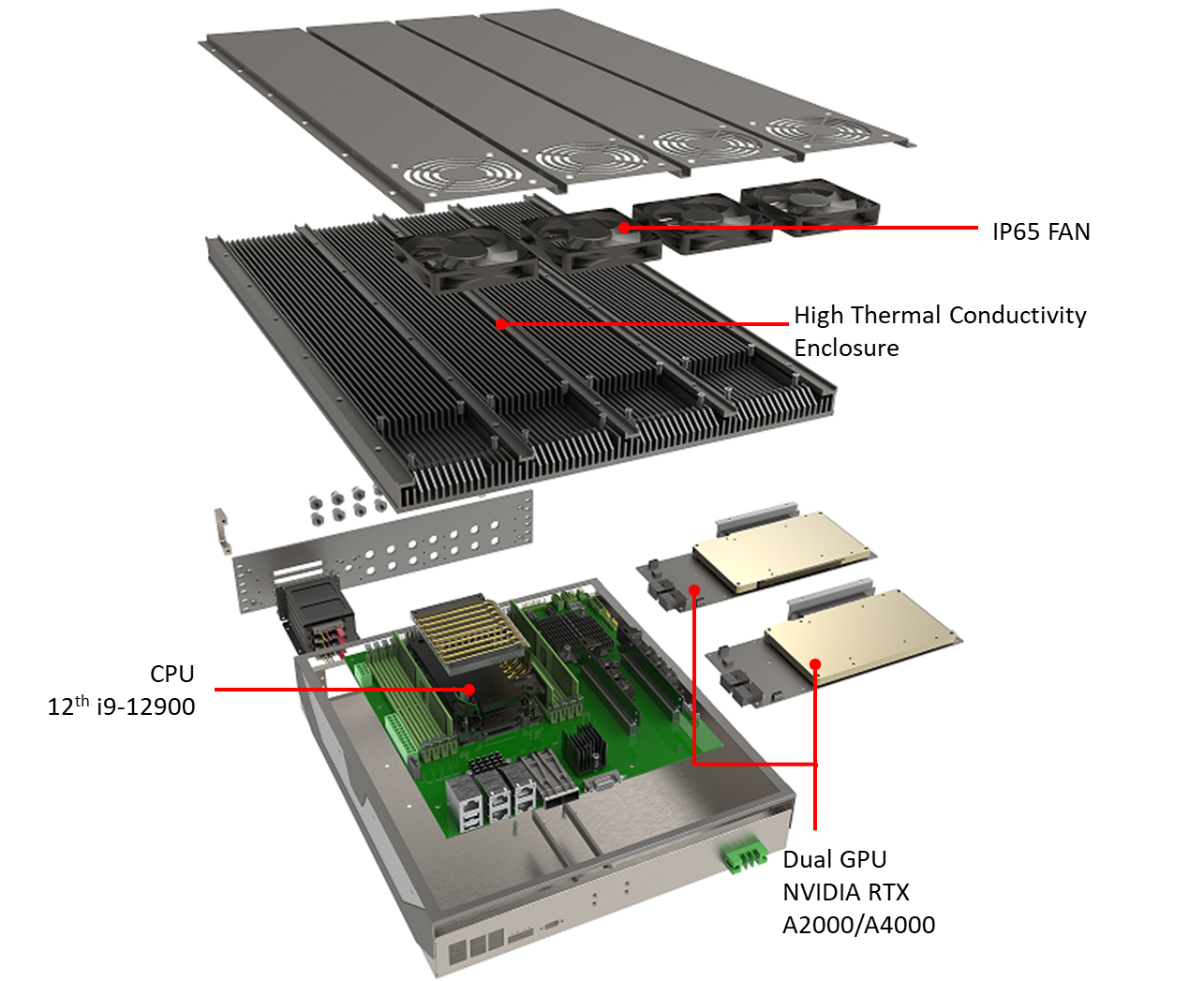 IP65 FAN

High Thermal Conductivity Enclosure

CPU
12$^{th}$ i9-12900

Dual GPU
NVIDIA RTX
A2000/A4000