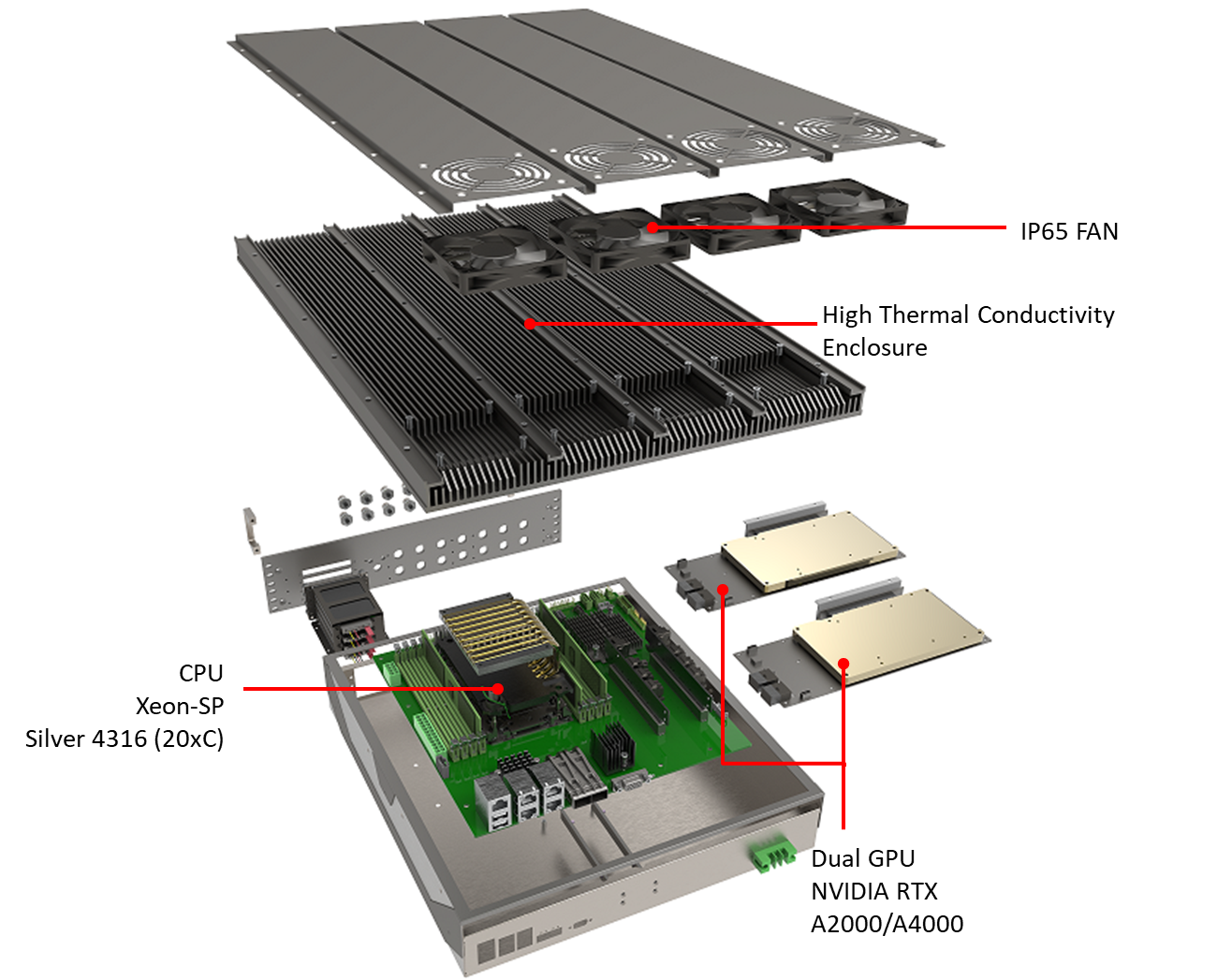 IP65 FAN

High Thermal Conductivity Enclosure

CPU
Xeon-SP
Silver 4316 (20xC)

Dual GPU
NVIDIA RTX
A2000/A4000