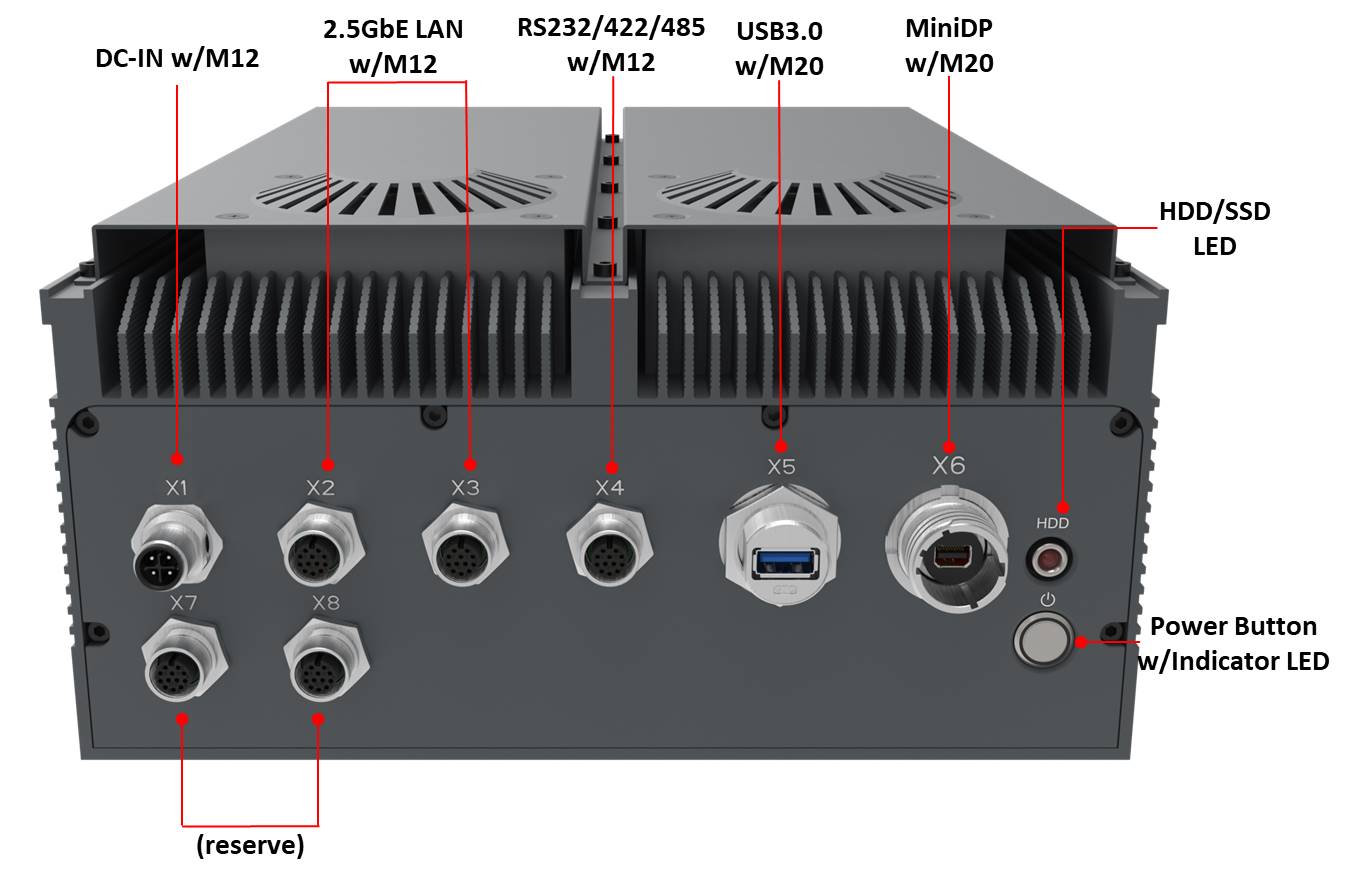 DC-IN w/M12

2.5GbE LAN w/M12

RS232/422/485 w/M12

USB3.0 w/M20

MiniDP w/M20

HDD/SSD LED

X1

X2

X3

X4

X5

X6

HDD

X7

X8

Power Button w/Indicator LED

(reserve)