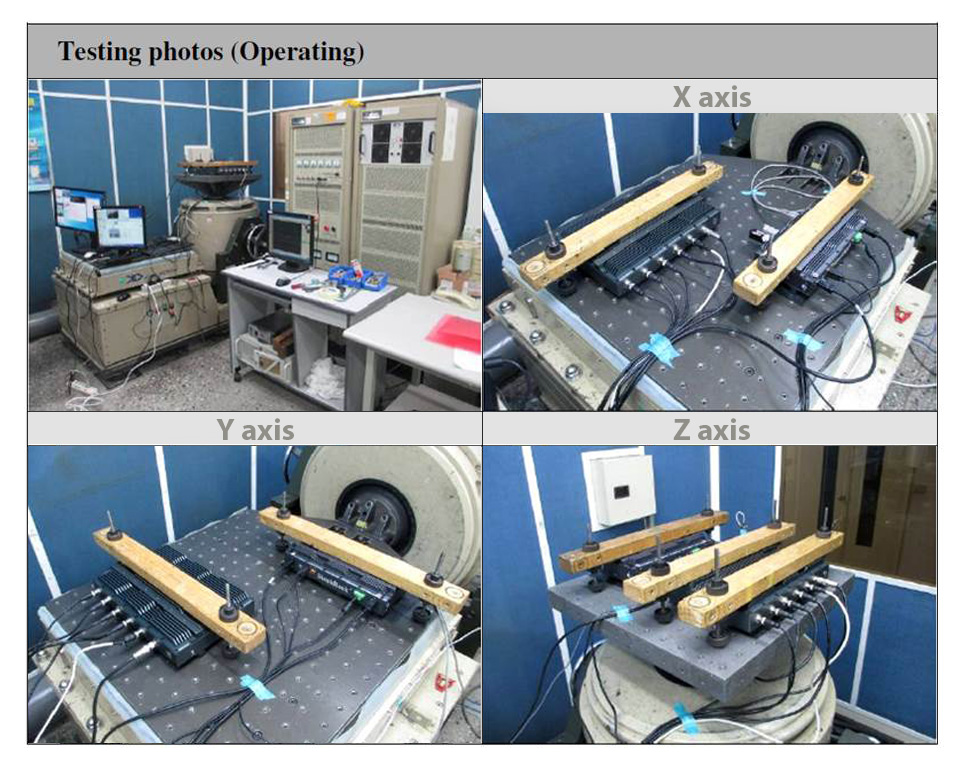 Testing photos (Operating)

X axis

Y axis

Z axis