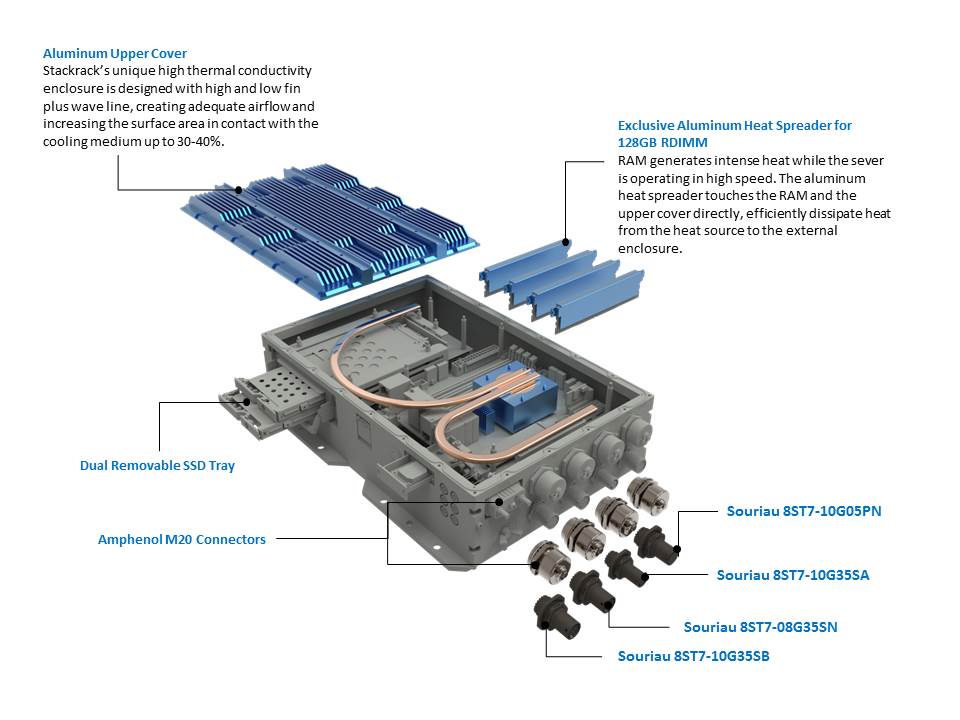 Aluminum Upper Cover
Stackrack's unique high thermal conductivity enclosure is designed with high and low fin plus wave line, creating adequate airflow and increasing the surface area in contact with the cooling medium up to 30-40%.

Exclusive Aluminum Heat Spreader for 128GB RDIMM
RAM generates intense heat while the sever is operating in high speed. The aluminum heat spreader touches the RAM and the upper cover directly, efficiently dissipate heat from the heat source to the external enclosure.

Dual Removable SSD Tray

Amphenol M20 Connectors

Souriau 8ST7-10G05PN

Souriau 8ST7-10G35SA

Souriau 8ST7-08G35SN

Souriau 8ST7-10G35SB