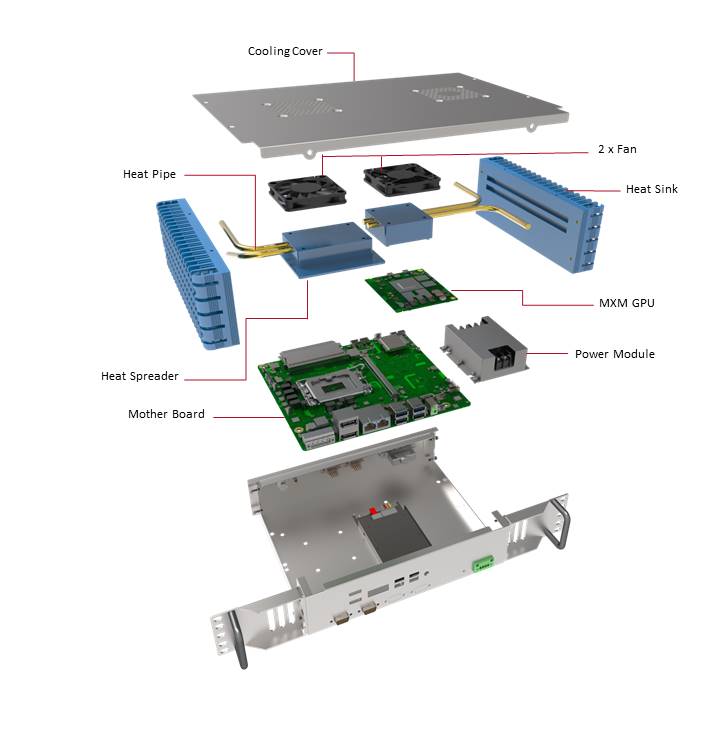 Cooling Cover

2 x Fan

Heat Pipe

Heat Sink

MXM GPU

Power Module

Heat Spreader

Mother Board