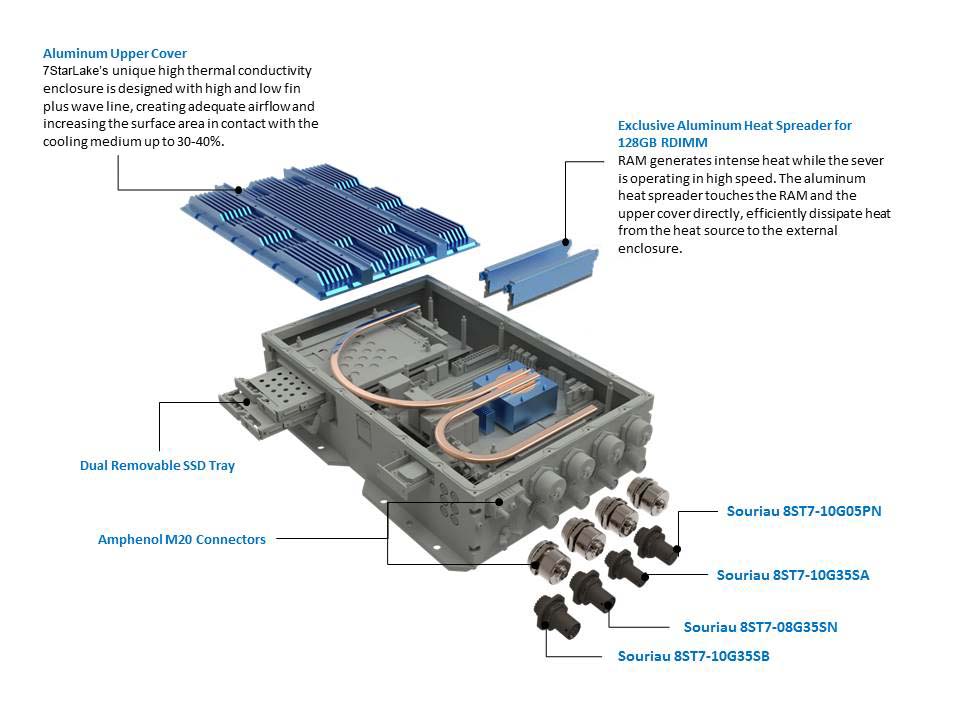 Aluminum Upper Cover
7StarLake's unique high thermal conductivity enclosure is designed with high and low fin plus wave line, creating adequate airflow and increasing the surface area in contact with the cooling medium up to 30-40%.

Exclusive Aluminum Heat Spreader for 128GB RDIMM
RAM generates intense heat while the sever is operating in high speed. The aluminum heat spreader touches the RAM and the upper cover directly, efficiently dissipate heat from the heat source to the external enclosure.

Dual Removable SSD Tray

Amphenol M20 Connectors

Souriau 8ST7-10G05PN

Souriau 8ST7-10G35SA

Souriau 8ST7-08G35SN

Souriau 8ST7-10G35SB