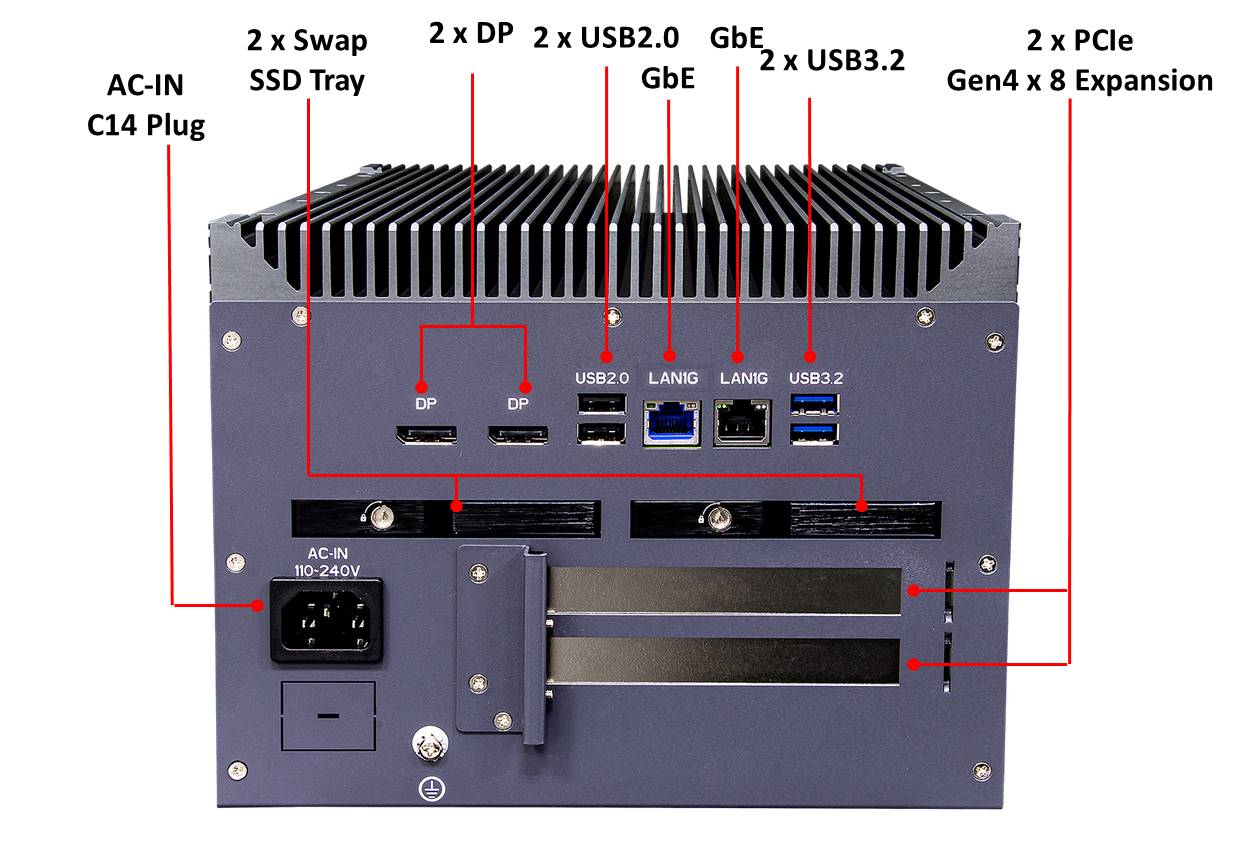 AC-IN
C14 Plug

2 x Swap
SSD Tray

2 x DP

2 x USB2.0

GbE

GbE

2 x USB3.2

2 x PCIe
Gen4 x 8 Expansion

DP

DP

USB2.0

LAN1G

LAN1G

USB3.2

AC-IN
110-240V