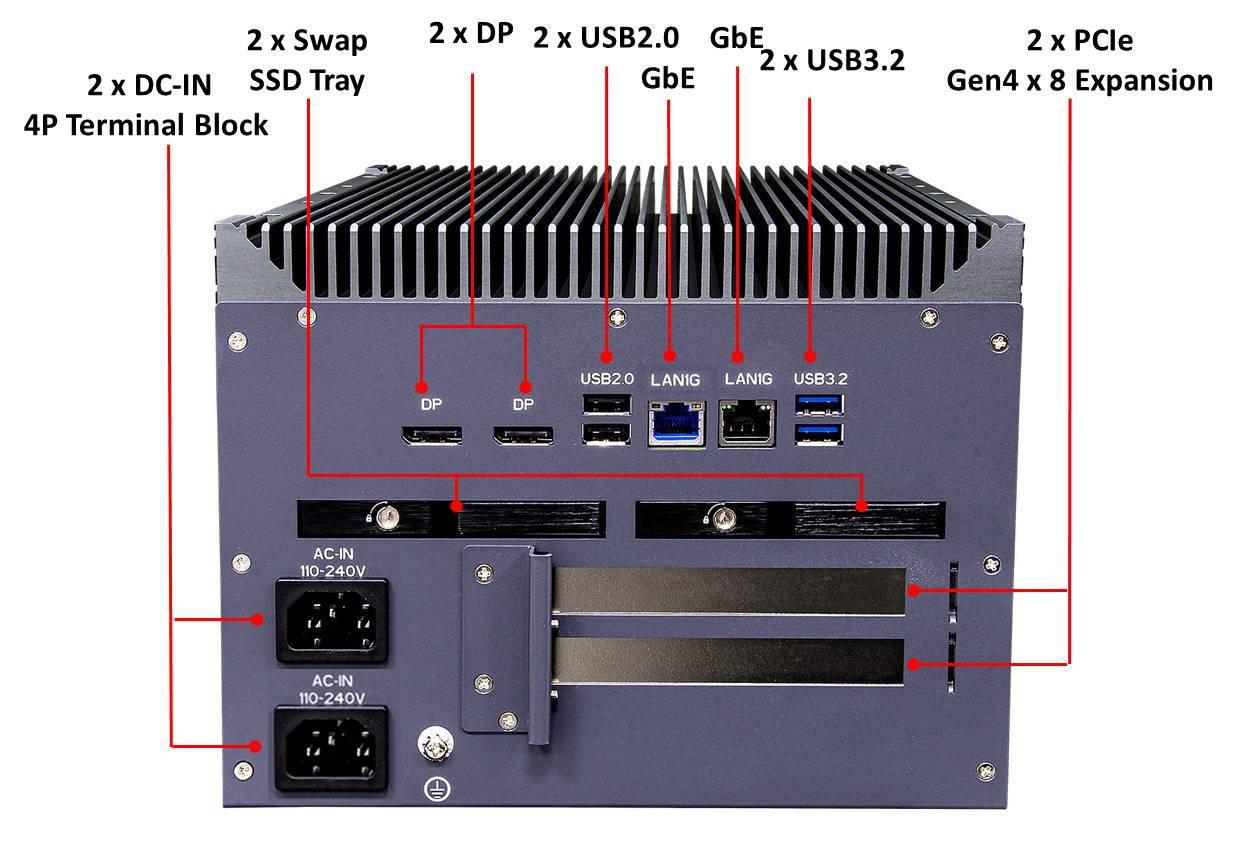 2 x DC-IN
4P Terminal Block

2 x Swap
SSD Tray

2 x DP

2 x USB2.0

GbE

GbE

2 x USB3.2

2 x PCIe
Gen4 x 8 Expansion

DP

DP

USB2.0

LAN1G

LAN1G

USB3.2

AC-IN
110-240V

AC-IN
110-240V