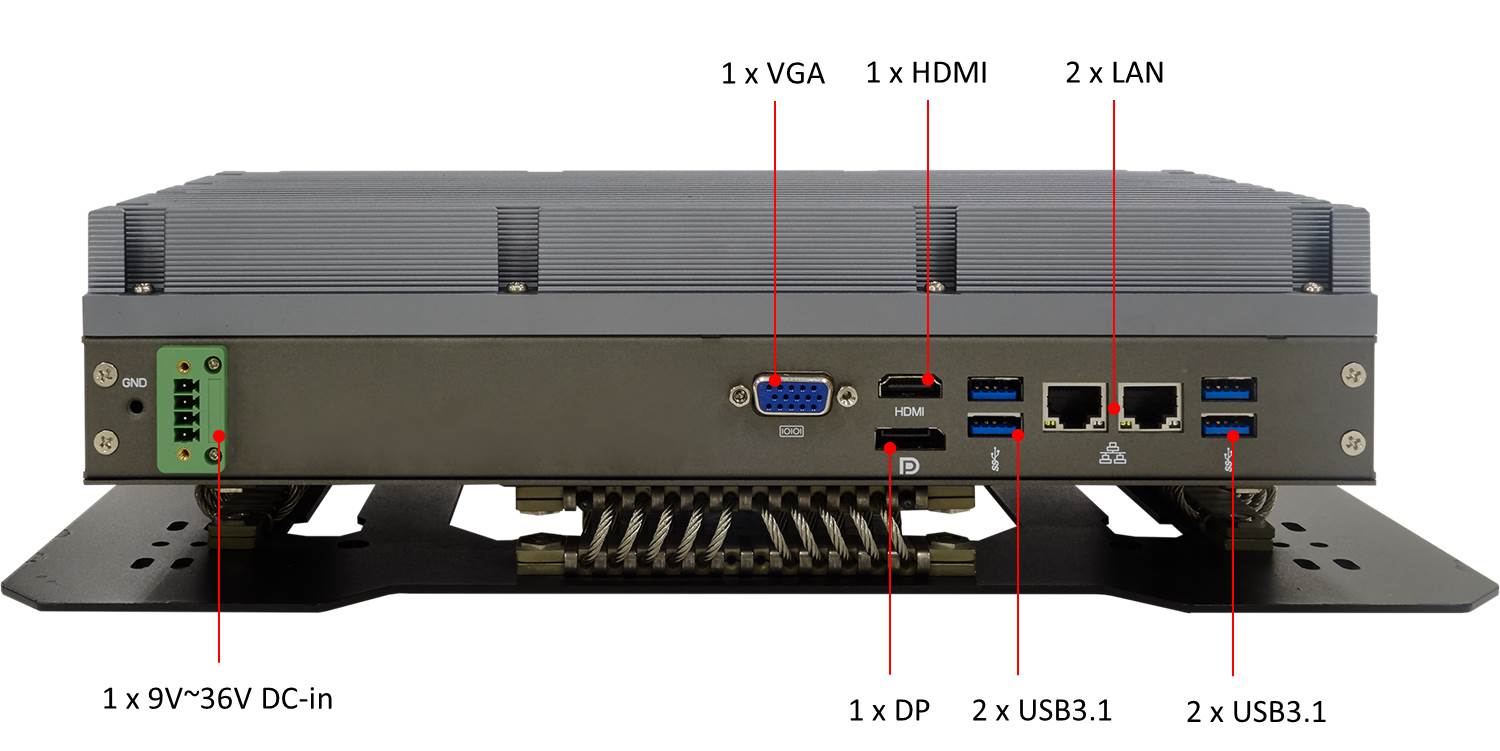 1 x VGA
1 x HDMI
2 x LAN

GND
HDMI

1 x 9V~36V DC-in
1 x DP
2 x USB3.1
2 x USB3.1