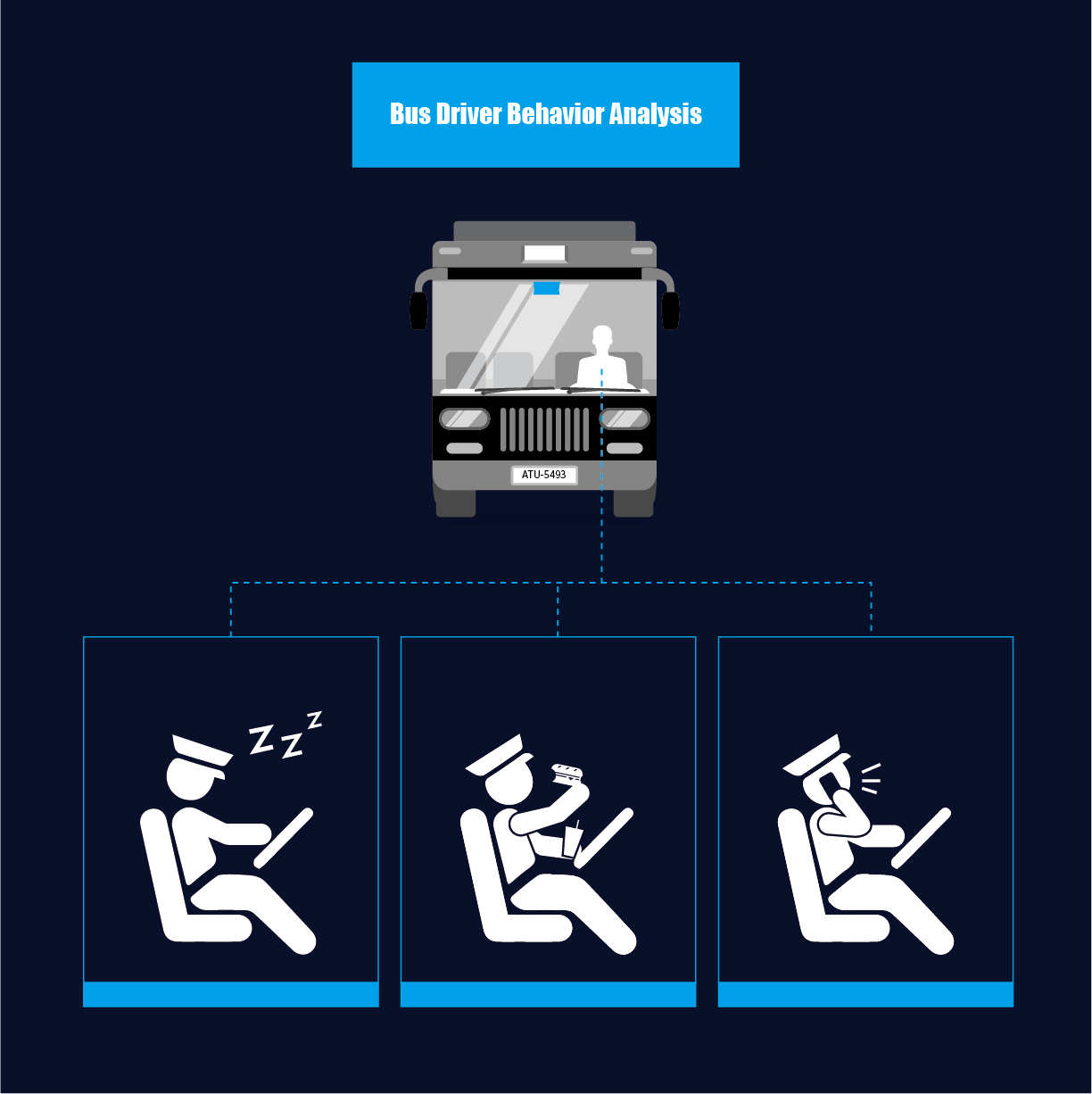 Bus Driver Behavior Analysis

ATU-5493

Z Z Z